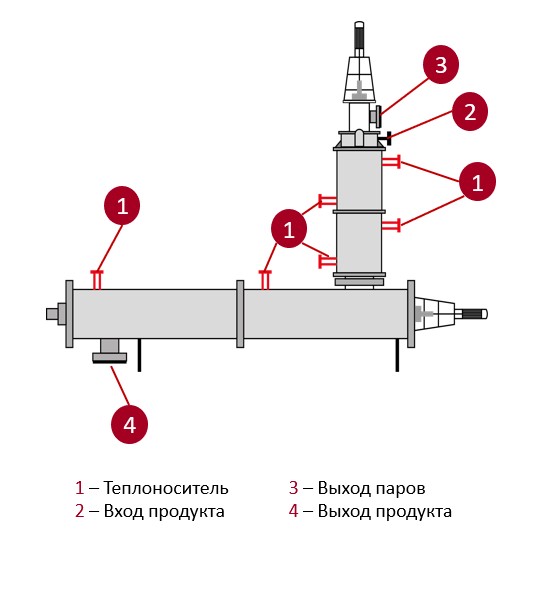 3

2

1

1

1

4

1 – Теплоноситель
2 – Вход продукта

3 – Выход паров
4 – Выход продукта